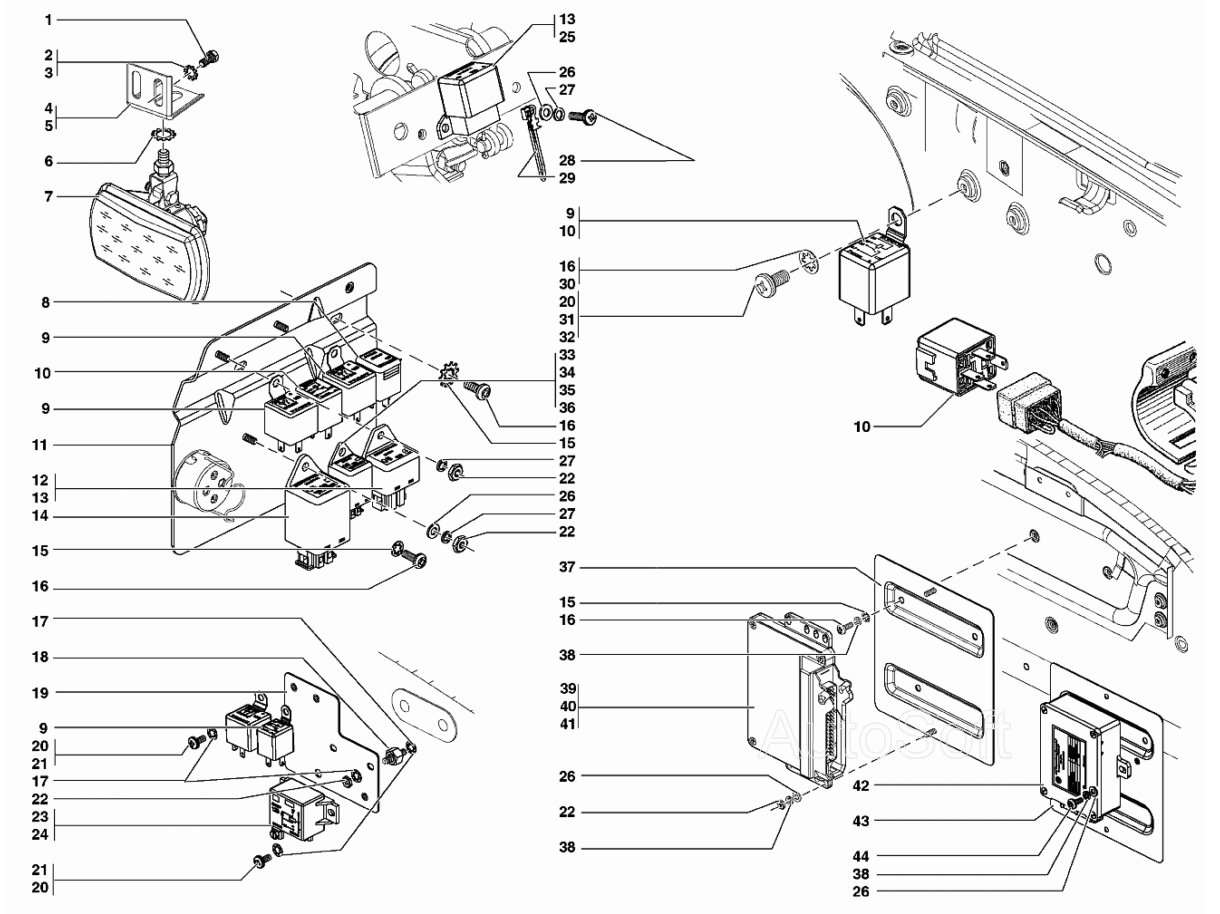 1
2
3
4
5
6
7
8
9
10
9
11
12
13
14
15
16
17
18
19
9
20
21
17
22
23
24
21
20

13
25
26
27
28
29
33
34
35
36
16
15
27
22
26
27
22

9
10
16
30
20
31
32
10
37
15
16
38
39
40
41
26
22
38
42
43
44
38
26

AutoSoft